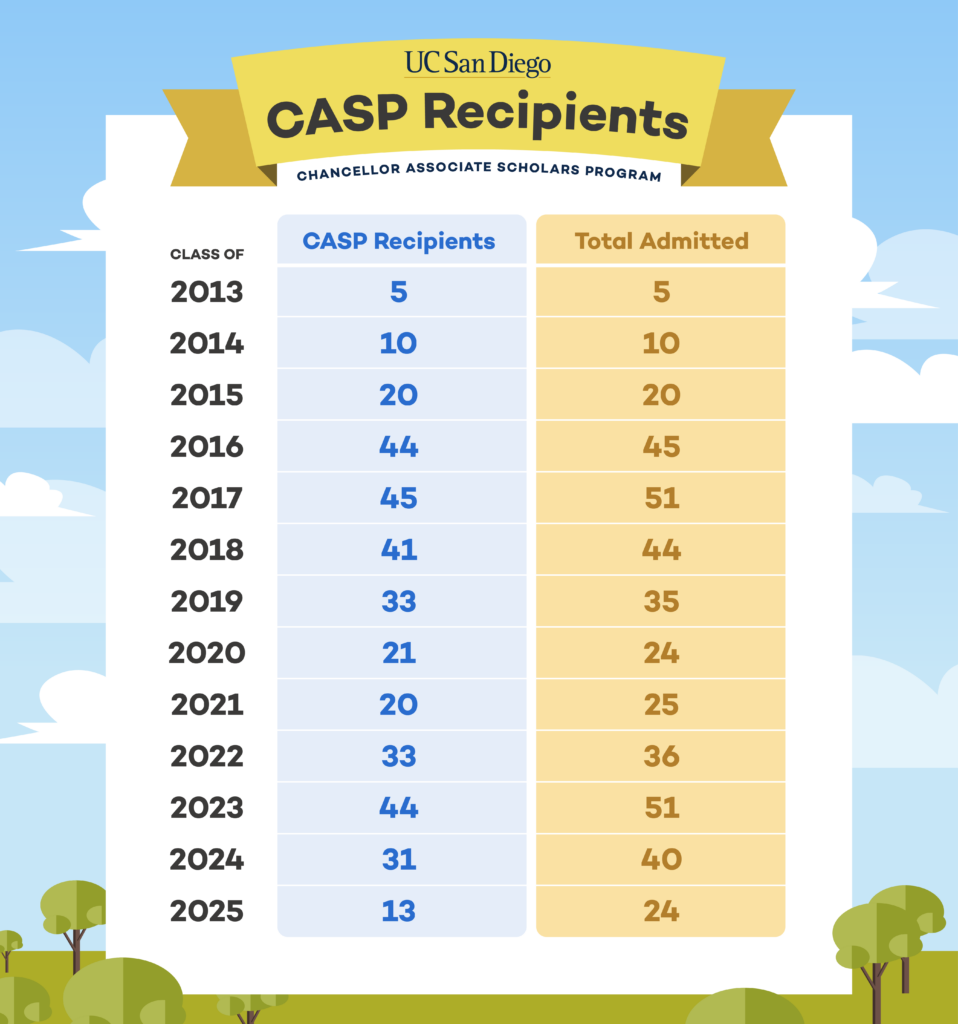 UC San Diego
CASP Recipients
CHANCELLOR ASSOCIATE SCHOLARS PROGRAM

| CLASS OF | CASP Recipients | Total Admitted |
|---|---|---|
| 2013 | 5 | 5 |
| 2014 | 10 | 10 |
| 2015 | 20 | 20 |
| 2016 | 44 | 45 |
| 2017 | 45 | 51 |
| 2018 | 41 | 44 |
| 2019 | 33 | 35 |
| 2020 | 21 | 24 |
| 2021 | 20 | 25 |
| 2022 | 33 | 36 |
| 2023 | 44 | 51 |
| 2024 | 31 | 40 |
| 2025 | 13 | 24 |